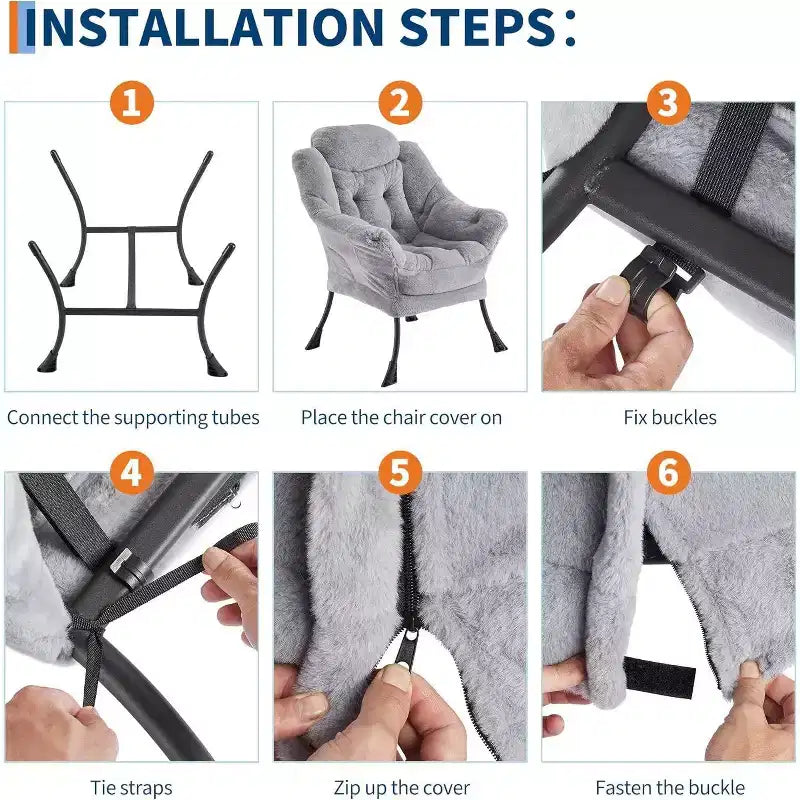 INSTALLATION STEPS:

1
Connect the supporting tubes

2
Place the chair cover on

3
Fix buckles

4
Tie straps

5
Zip up the cover

6
Fasten the buckle