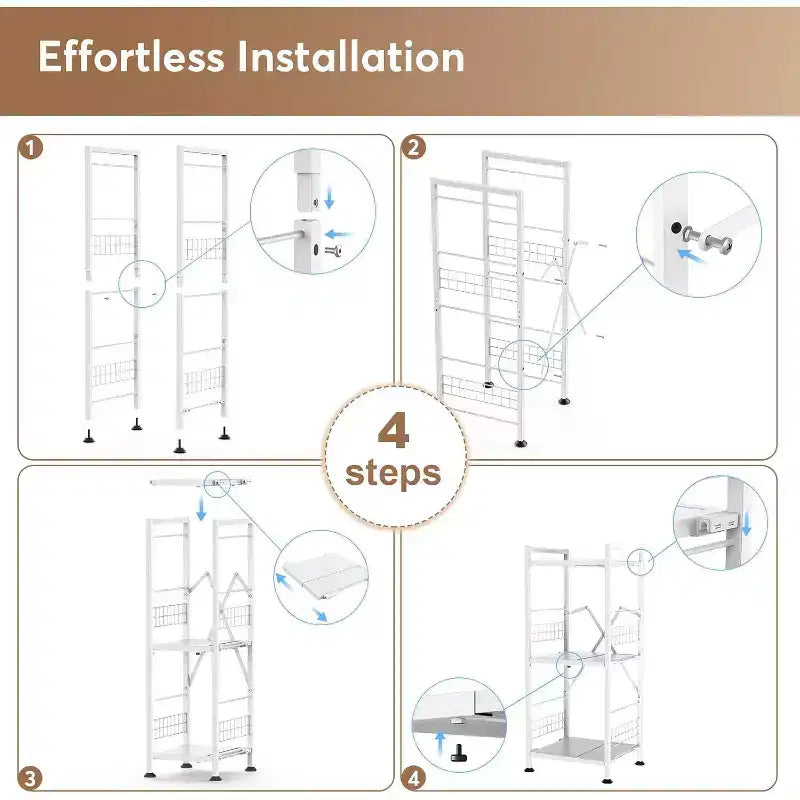 Effortless Installation

1

2

4
steps

3

4