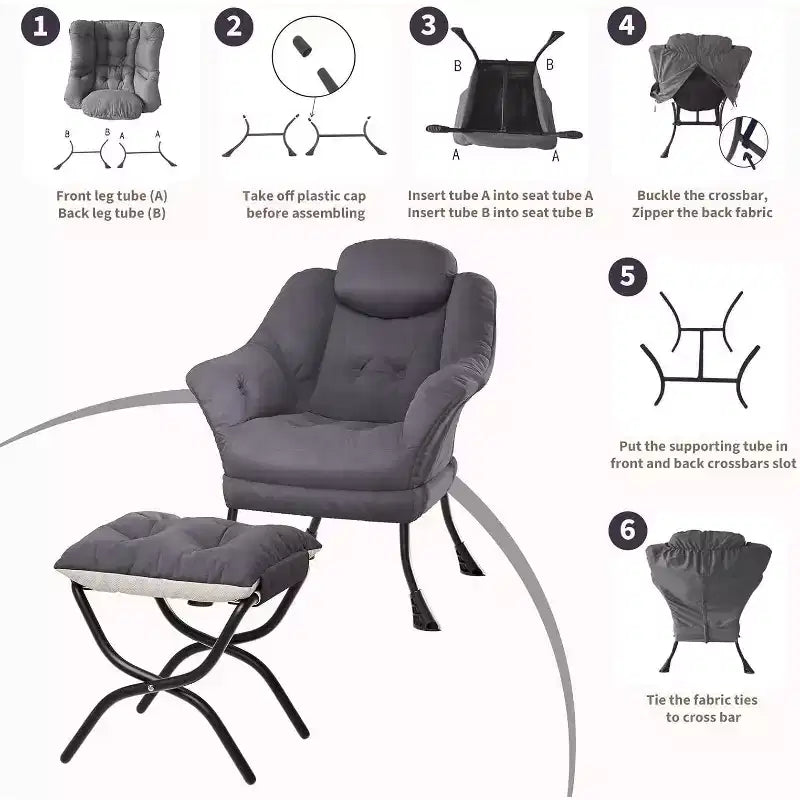 1

B B A A

Front leg tube (A)
Back leg tube (B)

2

Take off plastic cap before assembling

3

B B
A A

Insert tube A into seat tube A
Insert tube B into seat tube B

4

Buckle the crossbar, Zipper the back fabric

5

Put the supporting tube in front and back crossbars slot

6

Tie the fabric ties to cross bar