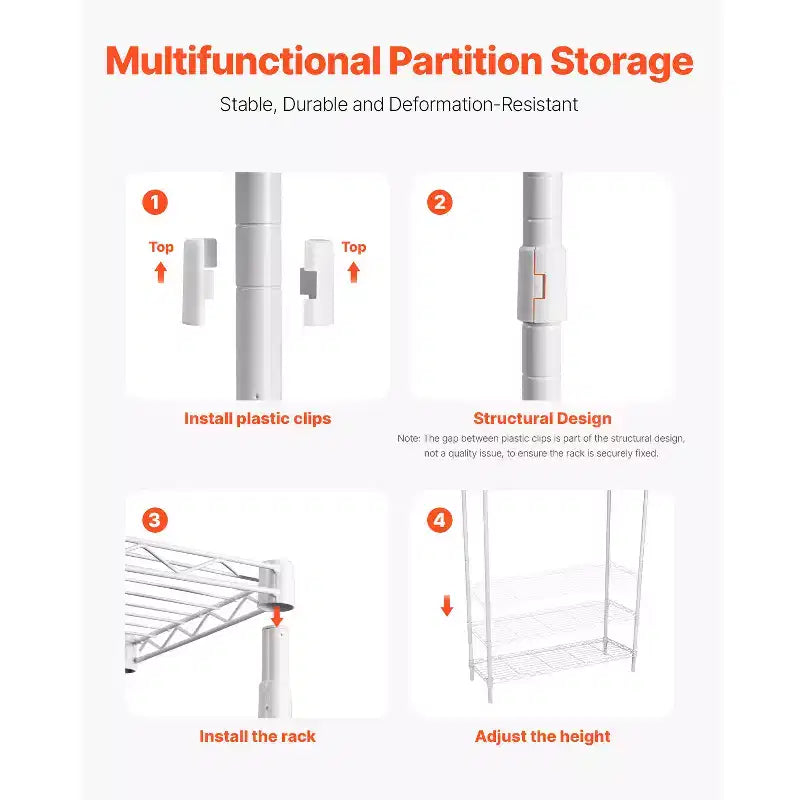 Multifunctional Partition Storage

Stable, Durable and Deformation-Resistant

1

Top

Top

Install plastic clips

2

Structural Design

Note: The gap between plastic clips is part of the structural design, not a quality issue, to ensure the rack is securely fixed.

3

Install the rack

4

Adjust the height